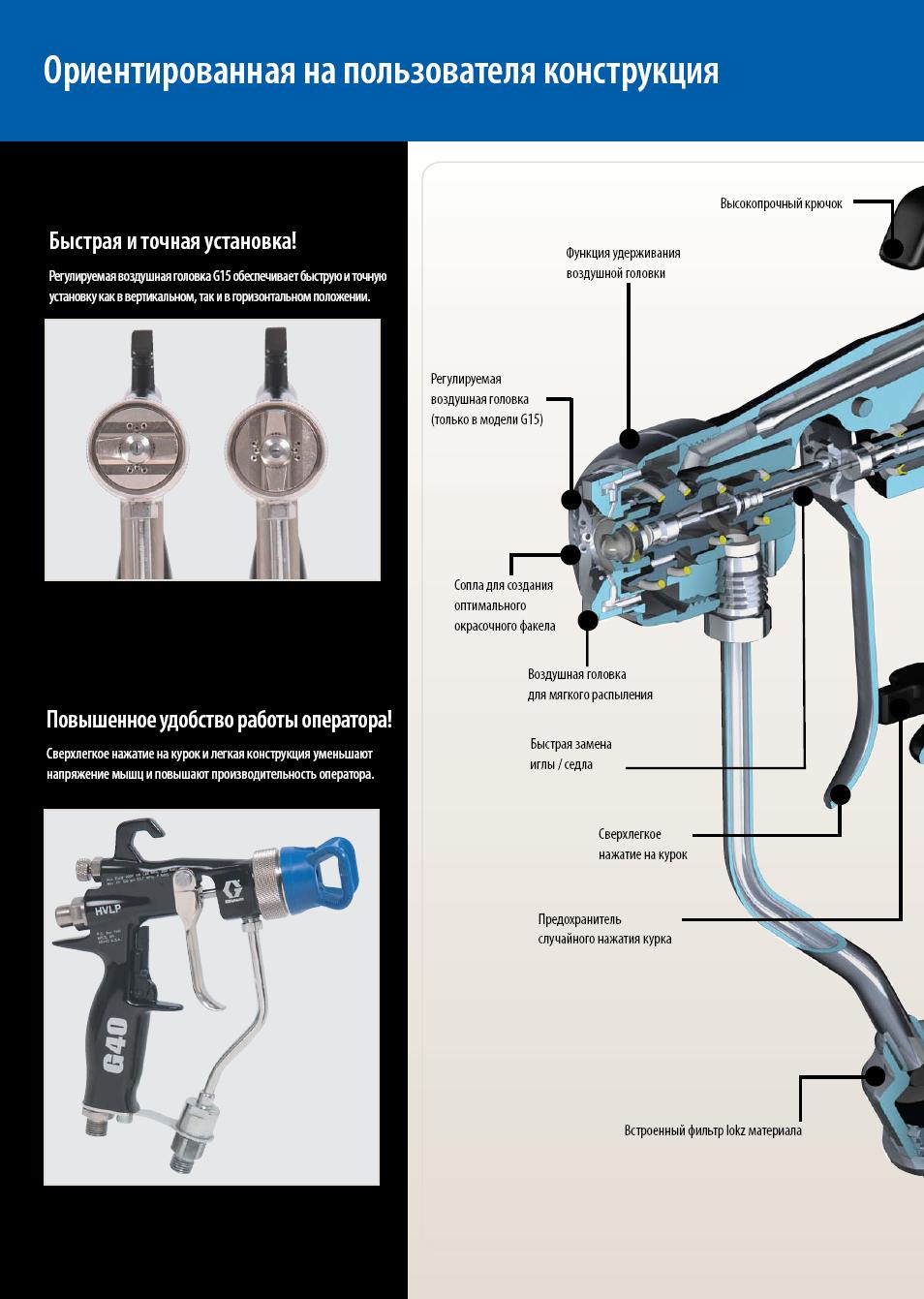 Ориентированная на пользователя конструкция

Быстрая и точная установка!

Регулируемая воздушная головка G15 обеспечивает быструю и точную установку как в вертикальном, так и в горизонтальном положении.

Повышенное удобство работы оператора!

Сверхлегкое нажатие на курок и легкая конструкция уменьшают напряжение мышц и повышают производительность оператора.

HVLP

G40

Высокопрочный крючок

Функция удерживания воздушной головки

Регулируемая воздушная головка (только в модели G15)

Сопла для создания оптимального окрасочного факела

Воздушная головка для мягкого распыления

Быстрая замена иглы / седла

Сверхлегкое нажатие на курок

Предохранитель случайного нажатия курка

Встроенный фильтр lokz материала