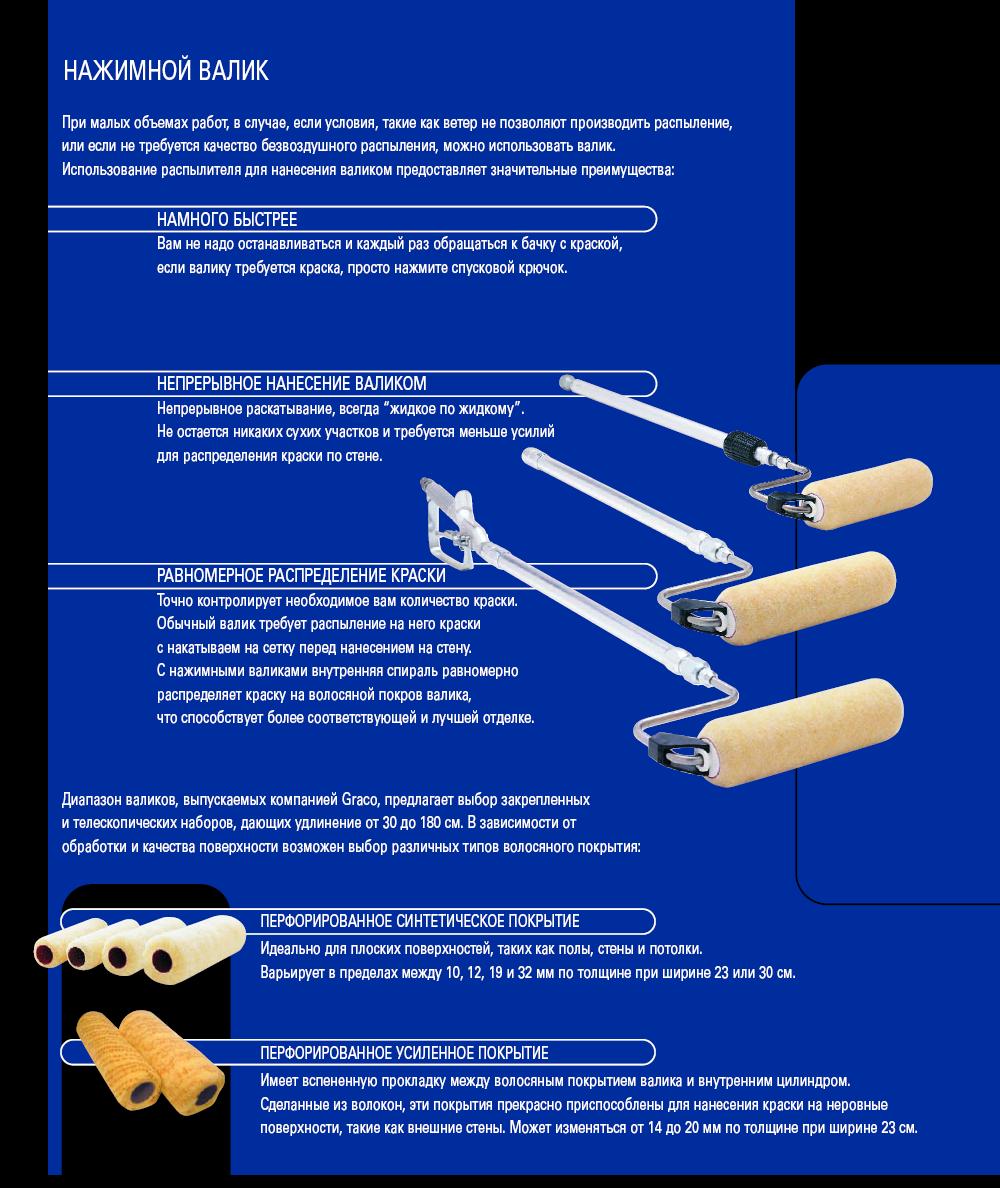 НАЖИМНОЙ ВАЛИК

При малых объемах работ, в случае, если условия, такие как ветер не позволяют производить распыление, или если не требуется качество безвоздушного распыления, можно использовать валик. Использование распылителя для нанесения валиком предоставляет значительные преимущества:

НАМНОГО БЫСТРЕЕ

Вам не надо останавливаться и каждый раз обращаться к бачку с краской, если валику требуется краска, просто нажмите спусковой крючок.

НЕПРЕРЫВНОЕ НАНЕСЕНИЕ ВАЛИКОМ

Непрерывное раскатывание, всегда "жидкое по жидкому". Не остается никаких сухих участков и требуется меньше усилий для распределения краски по стене.

РАВНОМЕРНОЕ РАСПРЕДЕЛЕНИЕ КРАСКИ

Точно контролирует необходимое вам количество краски. Обычный валик требует распыление на него краски с накатываем на сетку перед нанесением на стену. С нажимными валиками внутренняя спираль равномерно распределяет краску на волосяной покров валика, что способствует более соответствующей и лучшей отделке.

Диапазон валиков, выпускаемых компанией Graco, предлагает выбор закрепленных и телескопических наборов, дающих удлинение от 30 до 180 см. В зависимости от обработки и качества поверхности возможен выбор различных типов волосяного покрытия:

ПЕРФОРИРОВАННОЕ СИНТЕТИЧЕСКОЕ ПОКРЫТИЕ

Идеально для плоских поверхностей, таких как полы, стены и потолки. Варьирует в пределах между 10, 12, 19 и 32 мм по толщине при ширине 23 или 30 см.

ПЕРФОРИРОВАННОЕ УСИЛЕННОЕ ПОКРЫТИЕ

Имеет вспененную прокладку между волосяным покрытием валика и внутренним цилиндром. Сделанные из волокон, эти покрытия прекрасно приспособлены для нанесения краски на неровные поверхности, такие как внешние стены. Может изменяться от 14 до 20 мм по толщине при ширине 23 см.