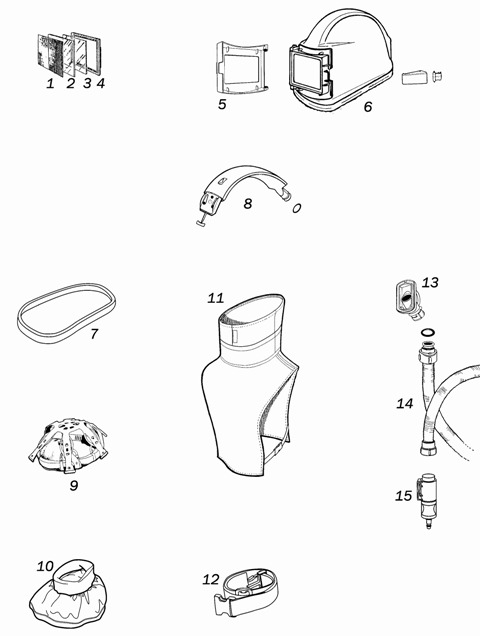 1 2 3 4

5

6

8

7

11

13

14

9

15

10

12